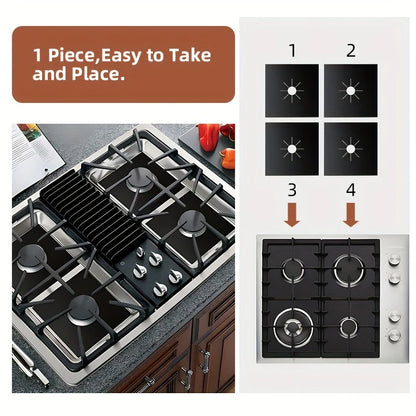 1 Piece,Easy to Take and Place.

1

2

3

4