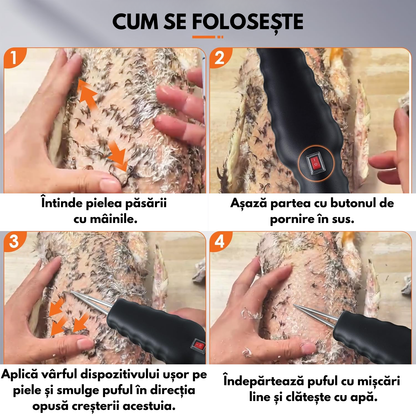 CUM SE FOLOSEȘTE

1

Întinde pielea păsării cu mâinile.

2

Așază partea cu butonul de pornire în sus.

3

Aplică vârful dispozitivului ușor pe piele și smulge puful în direcția opusă creșterii acestuia.

4

Îndepărtează puful cu mișcări line și clătește cu apă.