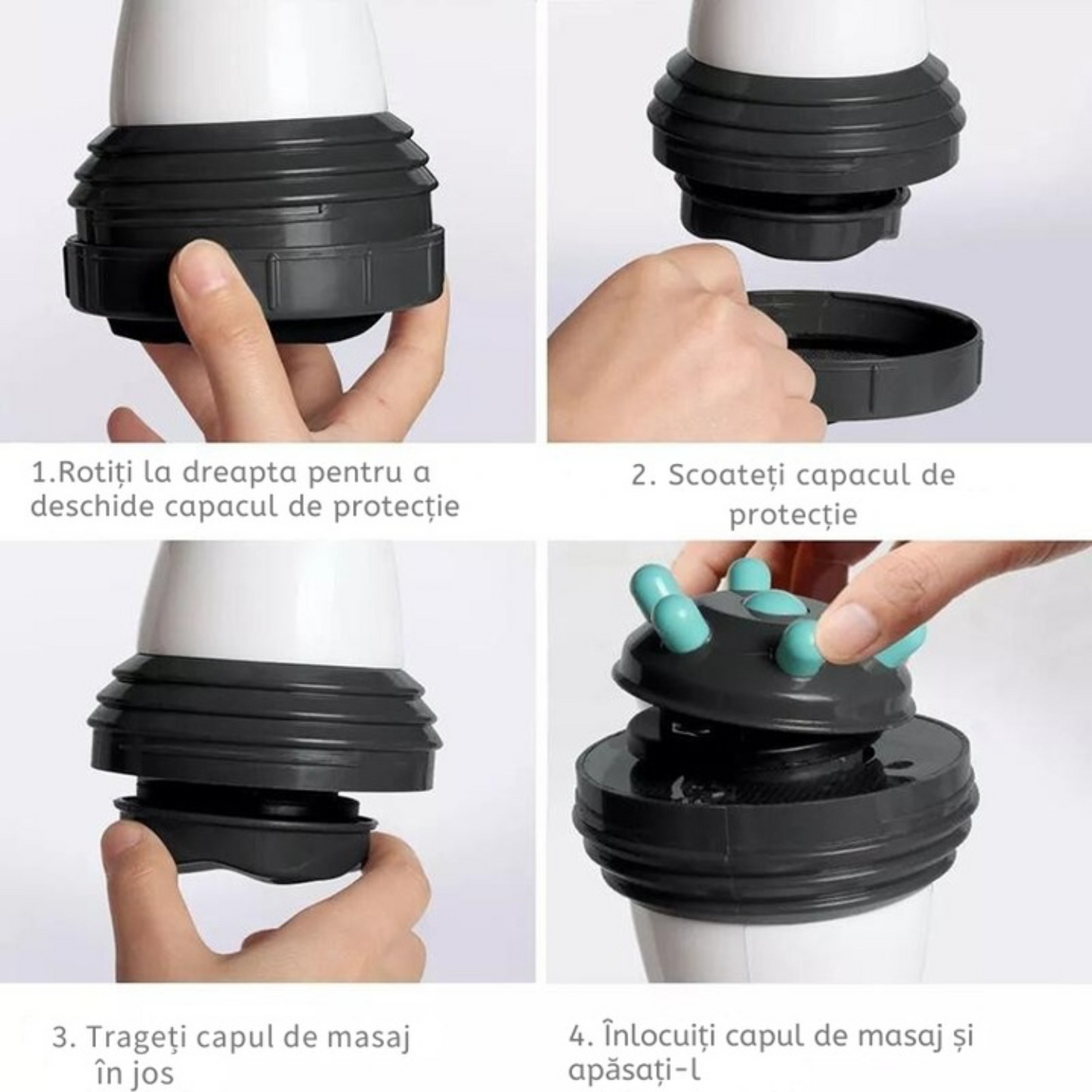 1.Rotiți la dreapta pentru a deschide capacul de protecție

2. Scoateți capacul de protecție

3. Trageți capul de masaj în jos

4. Înlocuiți capul de masaj și apăsați-l