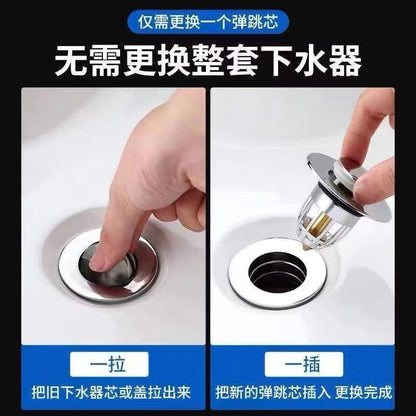 仅需更换一个弹跳芯

无需更换整套下水器

一拉

把旧下水器芯或盖拉出来

一插

把新的弹跳芯插入 更换完成