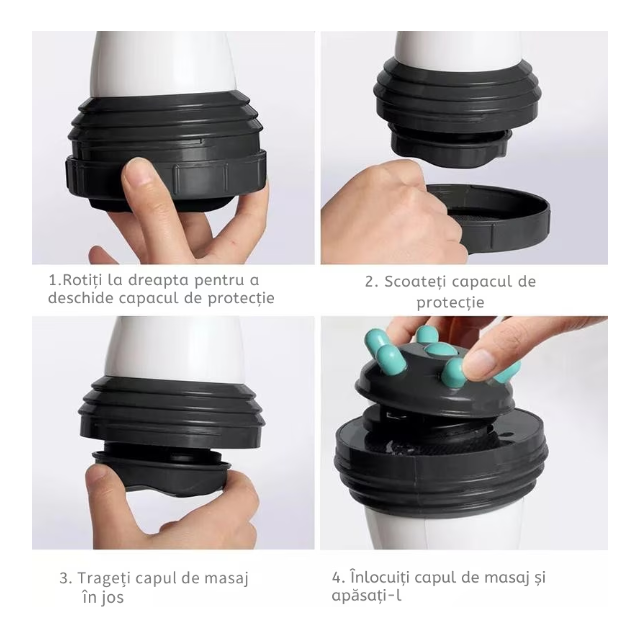 1.Rotiți la dreapta pentru a deschide capacul de protecție

2. Scoateți capacul de protecție

3. Trageți capul de masaj în jos

4. Înlocuiți capul de masaj și apăsați-l