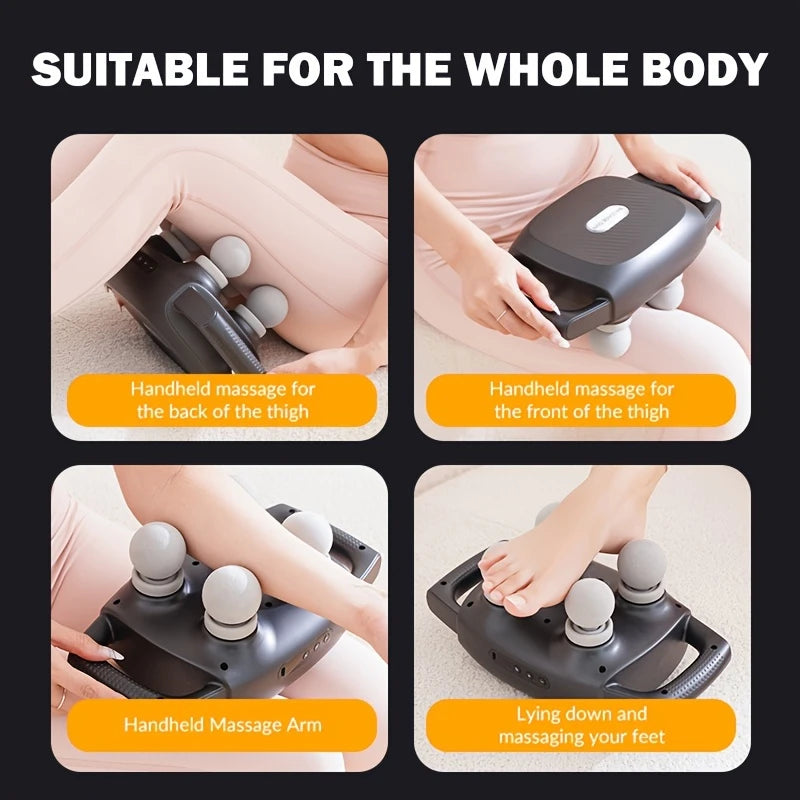 SUITABLE FOR THE WHOLE BODY

Handheld massage for the back of the thigh

Handheld massage for the front of the thigh

Handheld Massage Arm

Lying down and massaging your feet