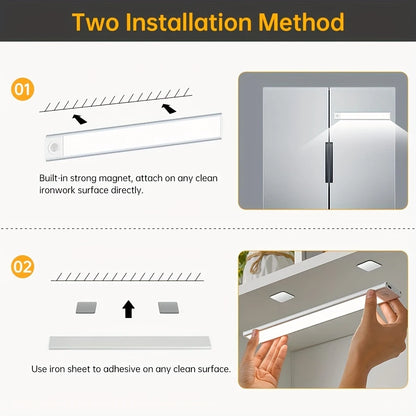 Two Installation Method

01

Built-in strong magnet, attach on any clean ironwork surface directly.

02

Use iron sheet to adhesive on any clean surface.