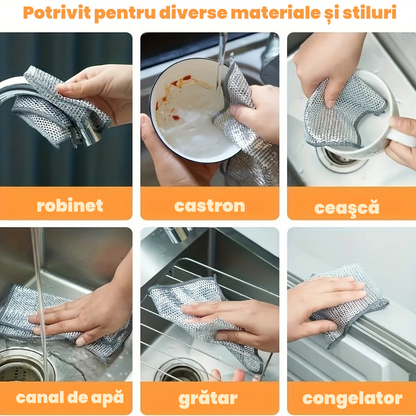 Potrivit pentru diverse materiale și stiluri

robinet

castron

ceaşcă

canal de apă

grătar

congelator