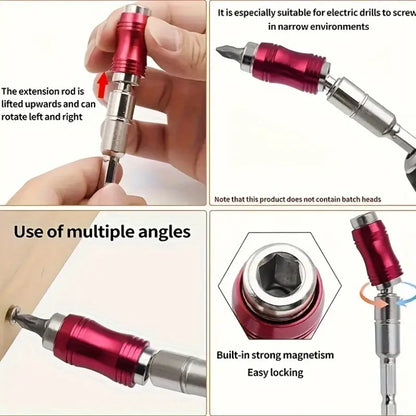 The extension rod is lifted upwards and can rotate left and right

It is especially suitable for electric drills to screw in narrow environments

Note that this product does not contain batch heads

Use of multiple angles

Built-in strong magnetism
Easy locking