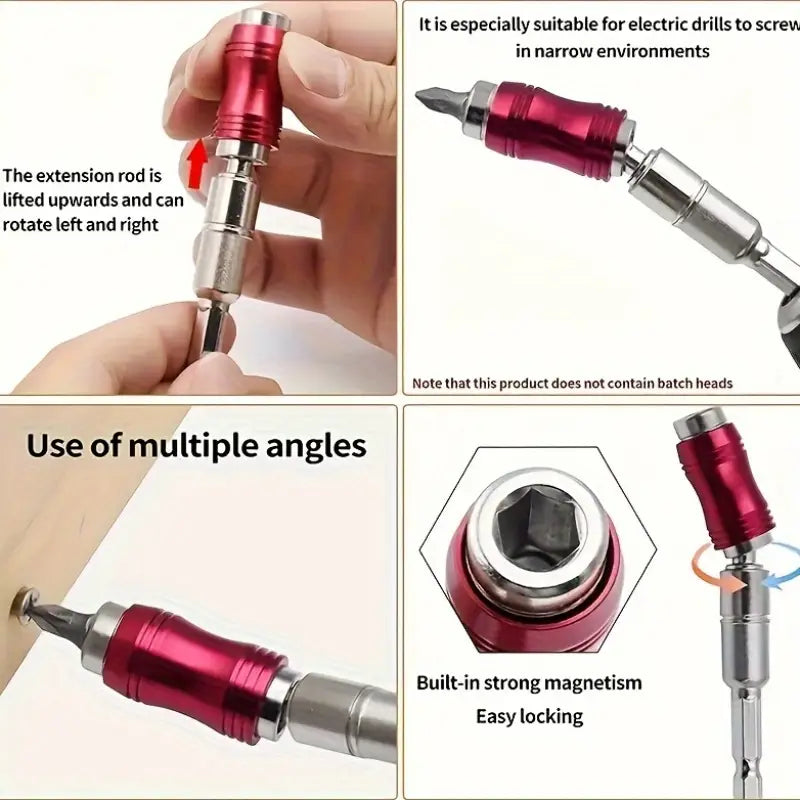 The extension rod is lifted upwards and can rotate left and right

It is especially suitable for electric drills to screw in narrow environments

Note that this product does not contain batch heads

Use of multiple angles

Built-in strong magnetism

Easy locking